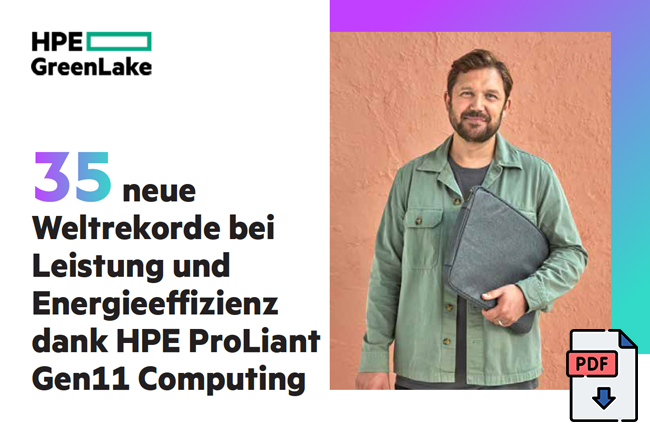 HPE
GreenLake

35 neue Weltrekorde bei Leistung und Energieeffizienz dank HPE ProLiant Gen11 Computing

PDF